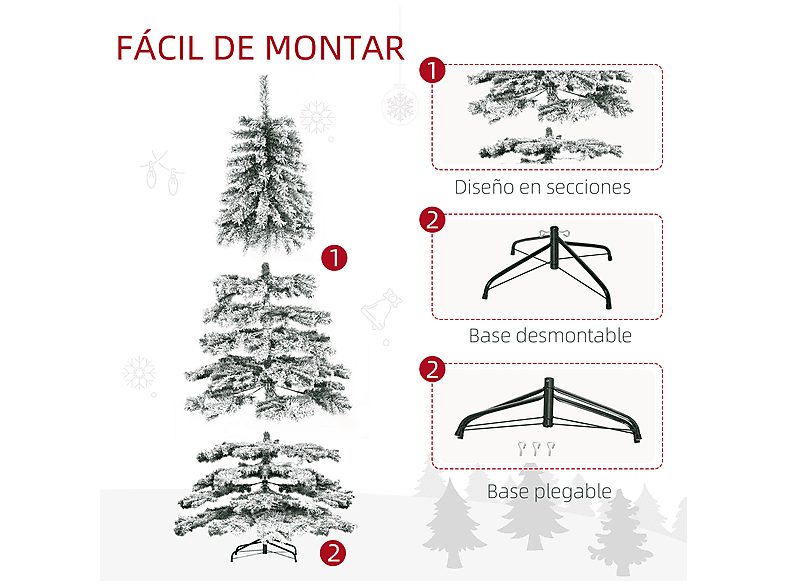 FÁCIL DE MONTAR

1

2

1

Diseño en secciones

2

Base desmontable

2

Base plegable