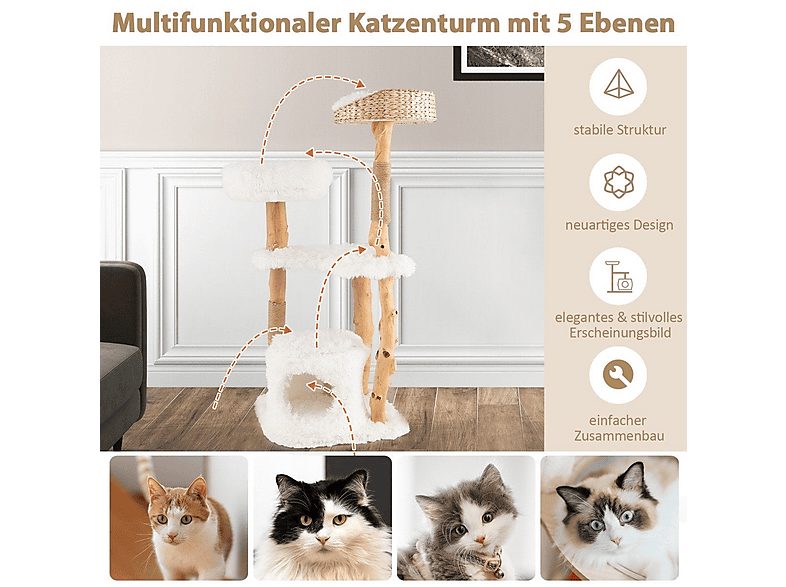 Multifunktionaler Katzenturm mit 5 Ebenen

stabile Struktur

neuartiges Design

elegantes & stilvolles Erscheinungsbild

einfacher Zusammenbau