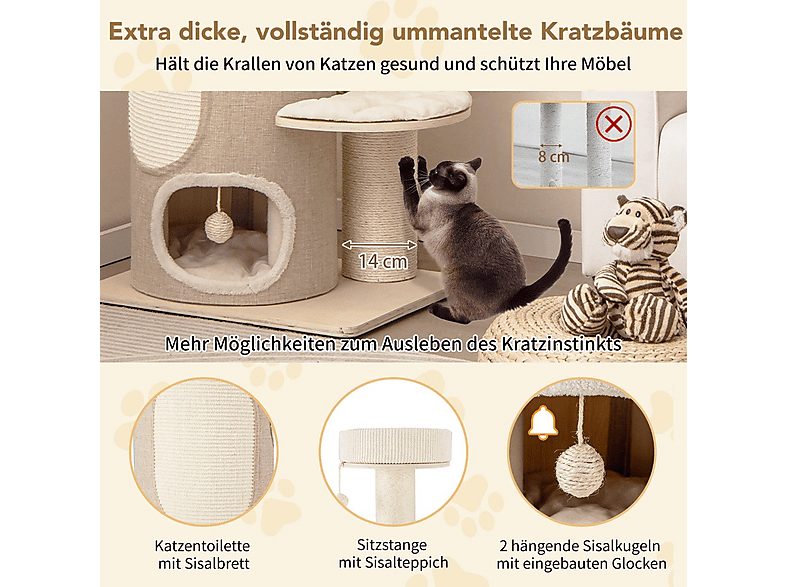 Extra dicke, vollständig ummantelte Kratzbäume

Hält die Krallen von Katzen gesund und schützt Ihre Möbel

8 cm

14 cm

Mehr Möglichkeiten zum Ausleben des Kratzinstinkts

Katzentoilette mit Sisalbrett

Sitzstange mit Sisalteppich

2 hängende Sisalkugeln mit eingebauten Glocken