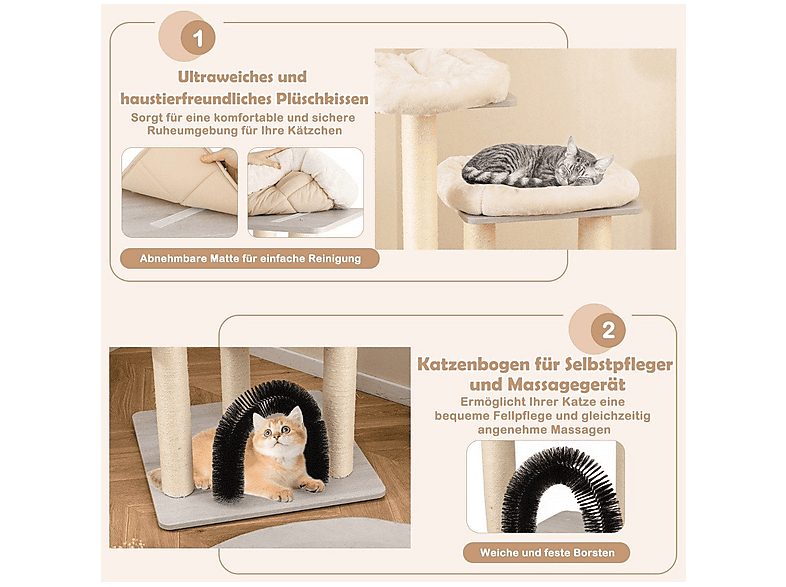 1

Ultraweiches und haustierfreundliches Plüschkissen

Sorgt für eine komfortable und sichere Ruheumgebung für Ihre Kätzchen

Abnehmbare Matte für einfache Reinigung

2

Katzenbogen für Selbstpfleger und Massagegerät

Ermöglicht Ihrer Katze eine bequeme Fellpflege und gleichzeitig angenehme Massagen

Weiche und feste Borsten