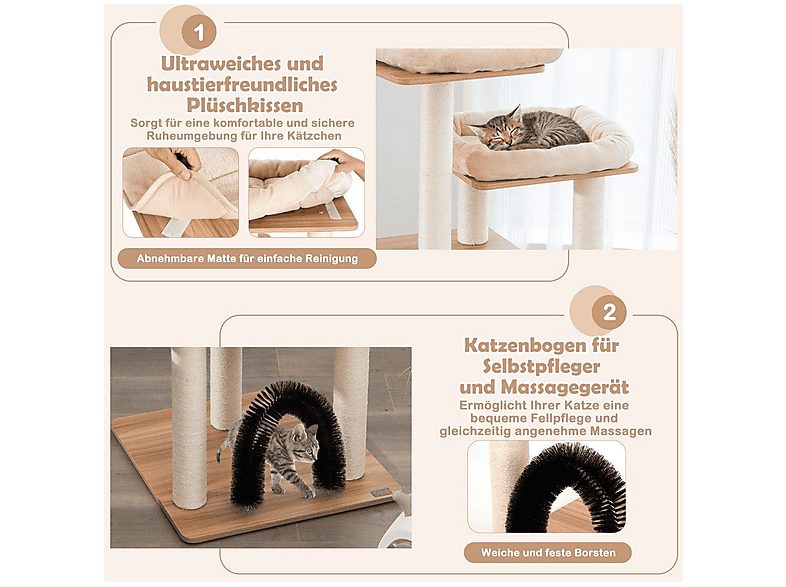 1

Ultraweiches und haustierfreundliches Plüschkissen

Sorgt für eine komfortable und sichere Ruheumgebung für Ihre Kätzchen

Abnehmbare Matte für einfache Reinigung

2

Katzenbogen für Selbstpfleger und Massagegerät

Ermöglicht Ihrer Katze eine bequeme Fellpflege und gleichzeitig angenehme Massagen

Weiche und feste Borsten