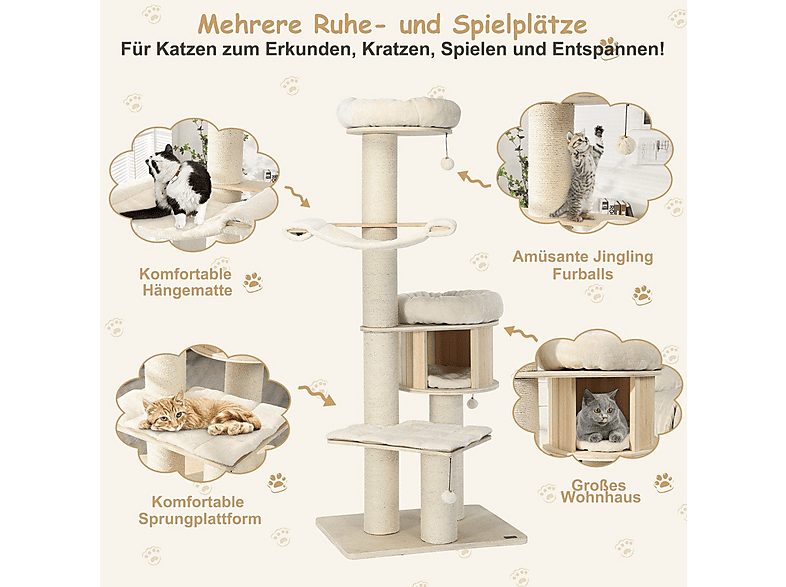 Mehrere Ruhe- und Spielplätze
Für Katzen zum Erkunden, Kratzen, Spielen und Entspannen!

Komfortable Hängematte

Amüsante Jingling Furballs

Komfortable Sprungplattform

Großes Wohnhaus