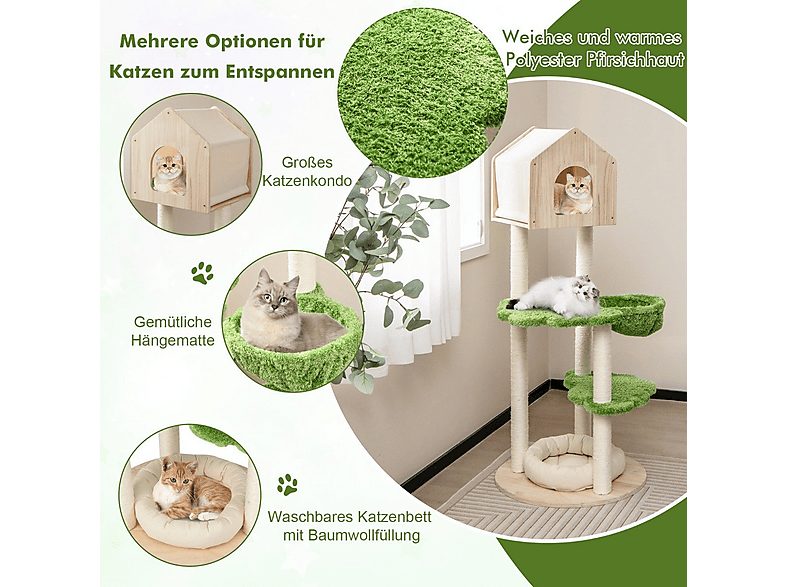 Mehrere Optionen für Katzen zum Entspannen

Weiches und warmes Polyester Pfirsichhaut

Großes Katzenkondo

Gemütliche Hängematte

Waschbares Katzenbett mit Baumwollfüllung