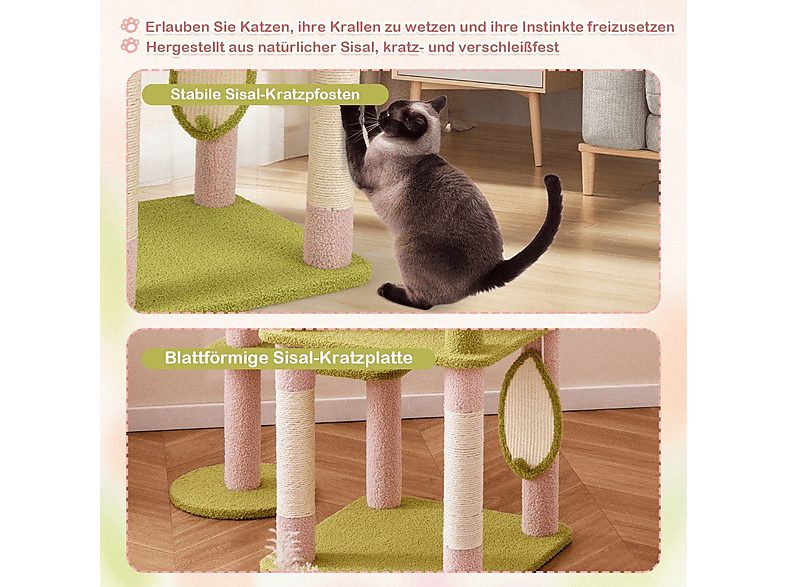 Erlauben Sie Katzen, ihre Krallen zu wetzen und ihre Instinkte freizusetzen
Hergestellt aus natürlicher Sisal, kratz- und verschleißfest

Stabile Sisal-Kratzpfosten

Blattförmige Sisal-Kratzplatte