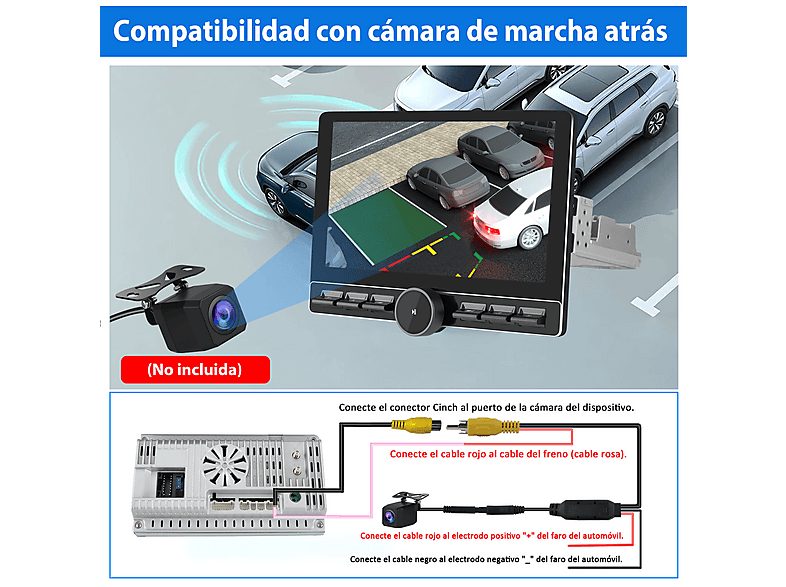 Compatibilidad con cámara de marcha atrás

(No incluida)

Conecte el conector Cinch al puerto de la cámara del dispositivo.

Conecte el cable rojo al cable del freno (cable rosa).

Conecte el cable rojo al electrodo positivo "+" del faro del automóvil.

Conecte el cable negro al electrodo negativo "_" del faro del automóvil.