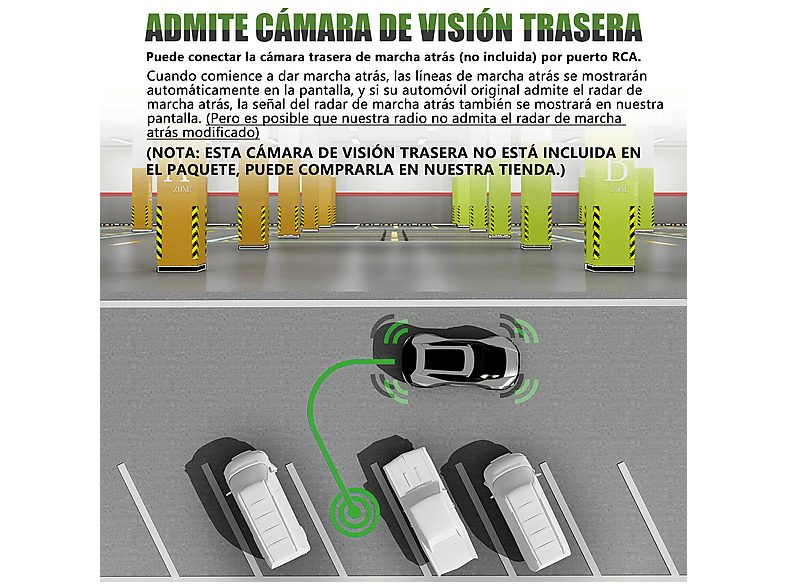 ADMITE CÁMARA DE VISIÓN TRASERA

Puede conectar la cámara trasera de marcha atrás (no incluida) por puerto RCA.

Cuando comience a dar marcha atrás, las líneas de marcha atrás se mostrarán automáticamente en la pantalla, y si su automóvil original admite el radar de marcha atrás, la señal del radar de marcha atrás también se mostrará en nuestra pantalla. (Pero es posible que nuestra radio no admita el radar de marcha atrás modificado)

(NOTA: ESTA CÁMARA DE VISIÓN TRASERA NO ESTÁ INCLUIDA EN EL PAQUETE, PUEDE COMPRARLA EN NUESTRA TIENDA.)

A
ZONE

D
ZONE