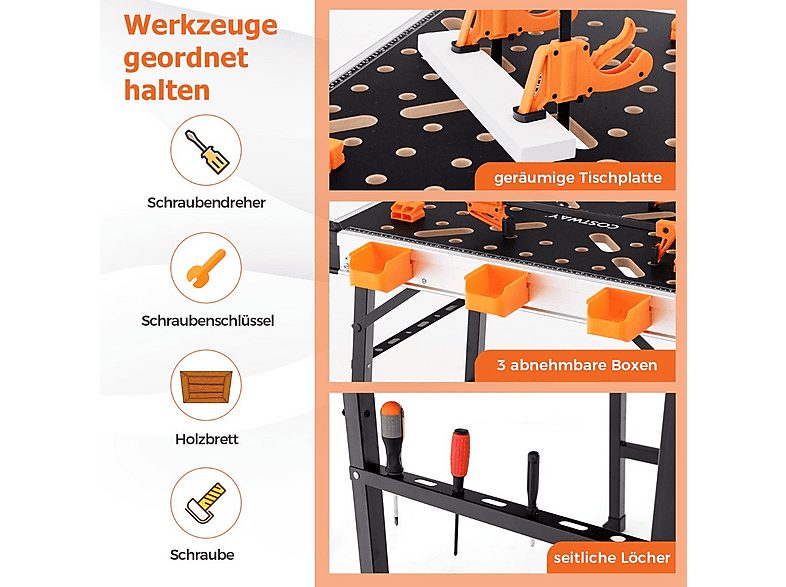 Werkzeuge geordnet halten

Schraubendreher

Schraubenschlüssel

Holzbrett

Schraube

geräumige Tischplatte

COSTWAY

3 abnehmbare Boxen

seitliche Löcher