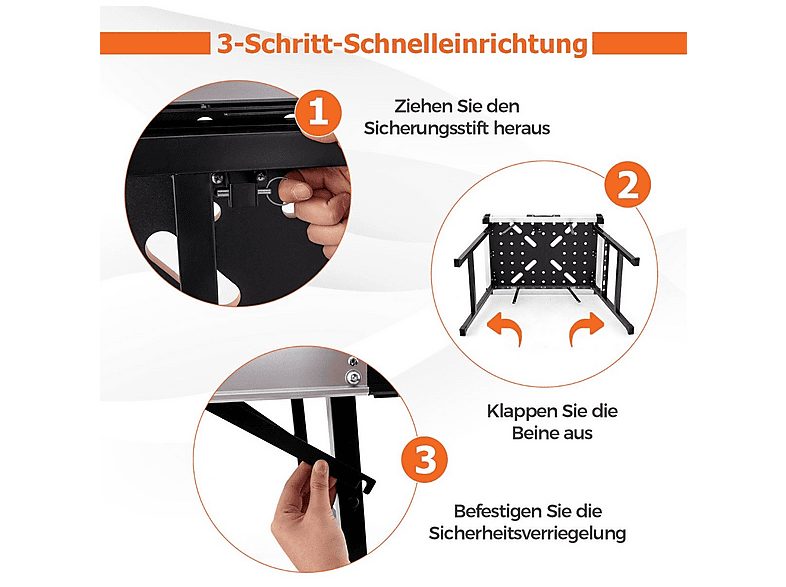 3-Schritt-Schnelleinrichtung

1

Ziehen Sie den Sicherungsstift heraus

2

Klappen Sie die Beine aus

3

Befestigen Sie die Sicherheitsverriegelung