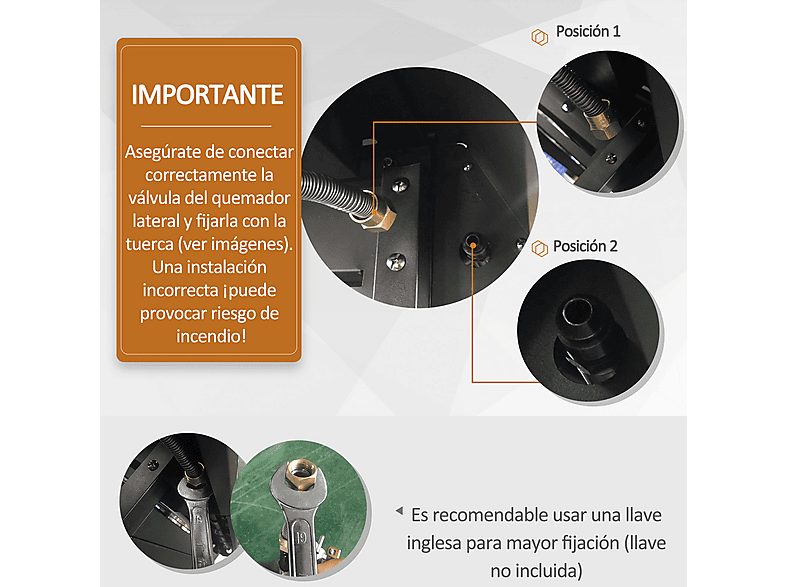 IMPORTANTE

Asegúrate de conectar correctamente la válvula del quemador lateral y fijarla con la tuerca (ver imágenes). Una instalación incorrecta ¡puede provocar riesgo de incendio!

Posición 1

Posición 2

19

Es recomendable usar una llave inglesa para mayor fijación (llave no incluida)