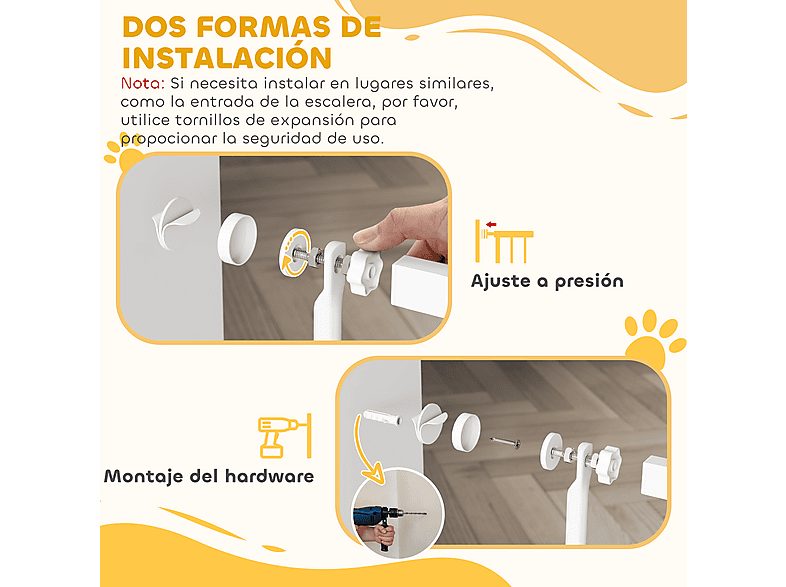 DOS FORMAS DE INSTALACIÓN

Nota: Si necesita instalar en lugares similares, como la entrada de la escalera, por favor, utilice tornillos de expansión para propocionar la seguridad de uso.

Ajuste a presión

Montaje del hardware