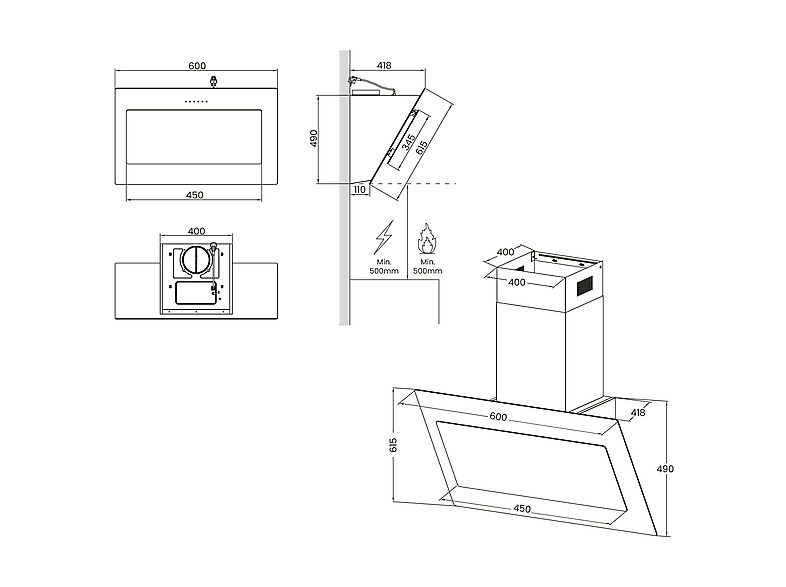 600
450
400
418
490
345
615
110
Min. 500mm
Min. 500mm
400
400
600
418
615
490
450