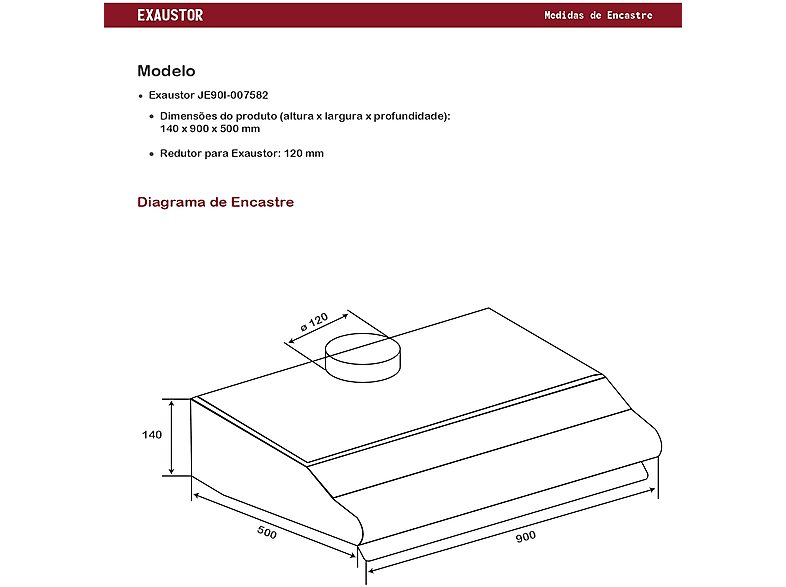 EXAUSTOR

Medidas de Encastre

Modelo

• Exaustor JE90I-007582

• Dimensões do produto (altura x largura x profundidade): 140 x 900 x 500 mm

• Redutor para Exaustor: 120 mm

Diagrama de Encastre

ø 120

140

500

900