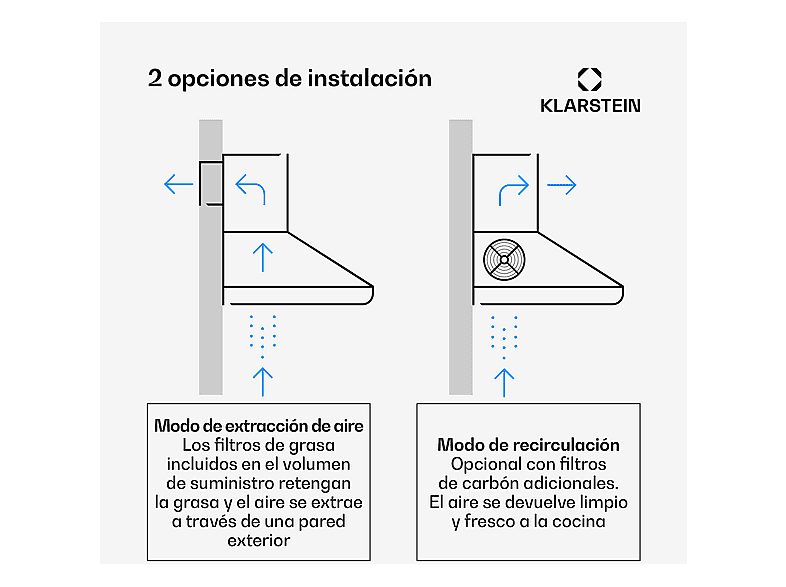 2 opciones de instalación

KLARSTEIN

Modo de extracción de aire
Los filtros de grasa incluidos en el volumen de suministro retengan la grasa y el aire se extrae a través de una pared exterior

Modo de recirculación
Opcional con filtros de carbón adicionales. El aire se devuelve limpio y fresco a la cocina