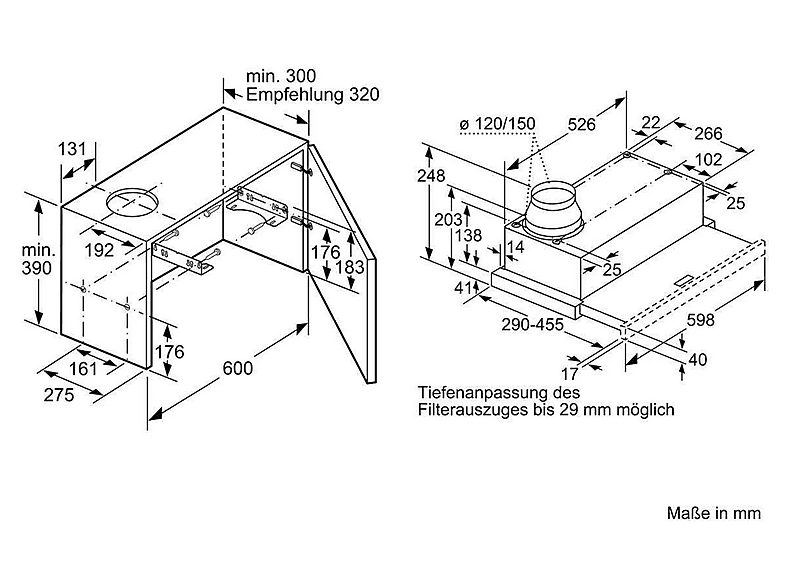 min. 300
Empfehlung 320
131
min.
390
192
176
183
176
161
275
600

ø 120/150
526
22
266
102
25
248
203
138
14
25
41
290-455
598
40
17

Tiefenanpassung des Filterauszuges bis 29 mm möglich

Maße in mm