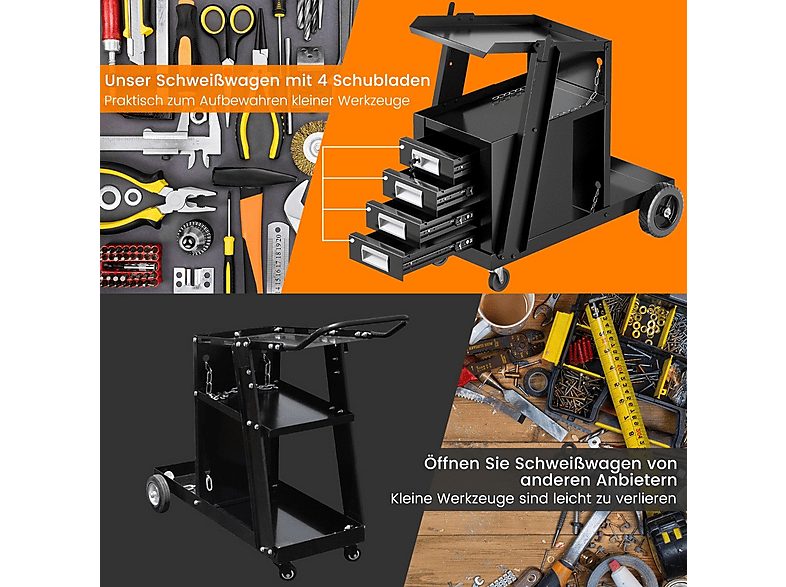 Unser Schweißwagen mit 4 Schubladen
Praktisch zum Aufbewahren kleiner Werkzeuge

Öffnen Sie Schweißwagen von anderen Anbietern
Kleine Werkzeuge sind leicht zu verlieren