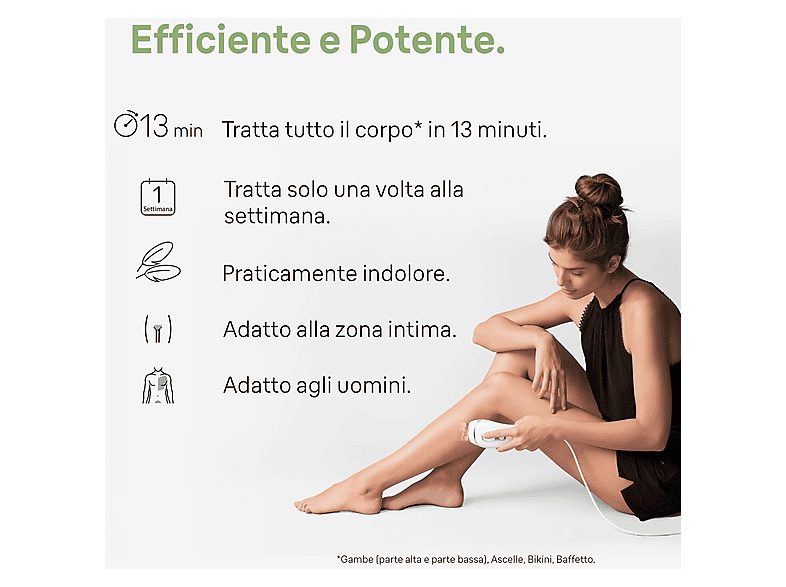 Efficiente e Potente.

13 min Tratta tutto il corpo* in 13 minuti.

1 Settimana Tratta solo una volta alla settimana.

Praticamente indolore.

Adatto alla zona intima.

Adatto agli uomini.

*Gambe (parte alta e parte bassa), Ascelle, Bikini, Baffetto.