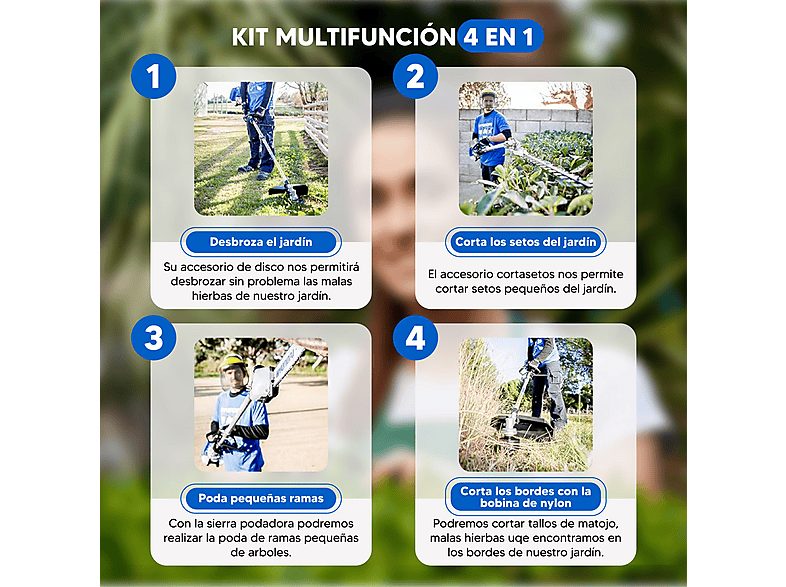 KIT MULTIFUNCIÓN 4 EN 1

1

Desbroza el jardín

Su accesorio de disco nos permitirá desbrozar sin problema las malas hierbas de nuestro jardín.

2

Corta los setos del jardín

El accesorio cortasetos nos permite cortar setos pequeños del jardín.

3

Poda pequeñas ramas

Con la sierra podadora podremos realizar la poda de ramas pequeñas de arboles.

4

Corta los bordes con la bobina de nylon

Podremos cortar tallos de matojo, malas hierbas uqe encontramos en los bordes de nuestro jardín.