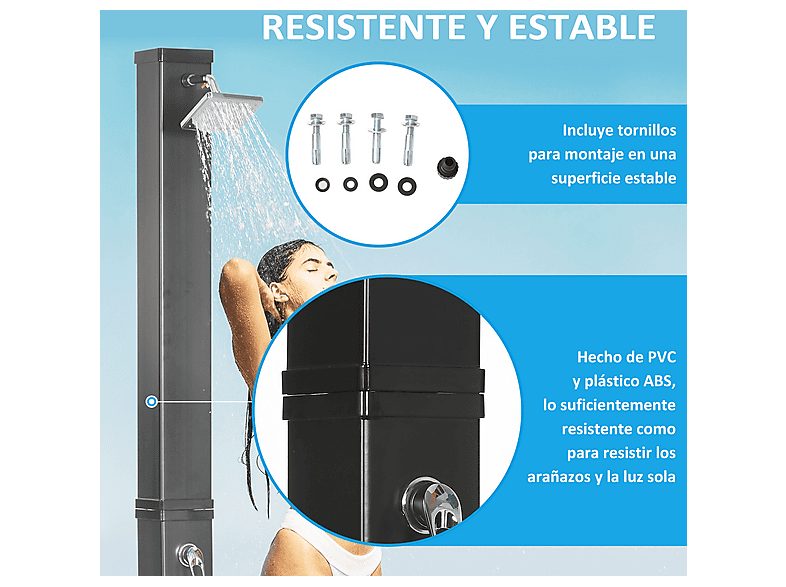 RESISTENTE Y ESTABLE

Incluye tornillos para montaje en una superficie estable

Hecho de PVC y plástico ABS, lo suficientemente resistente como para resistir los arañazos y la luz sola