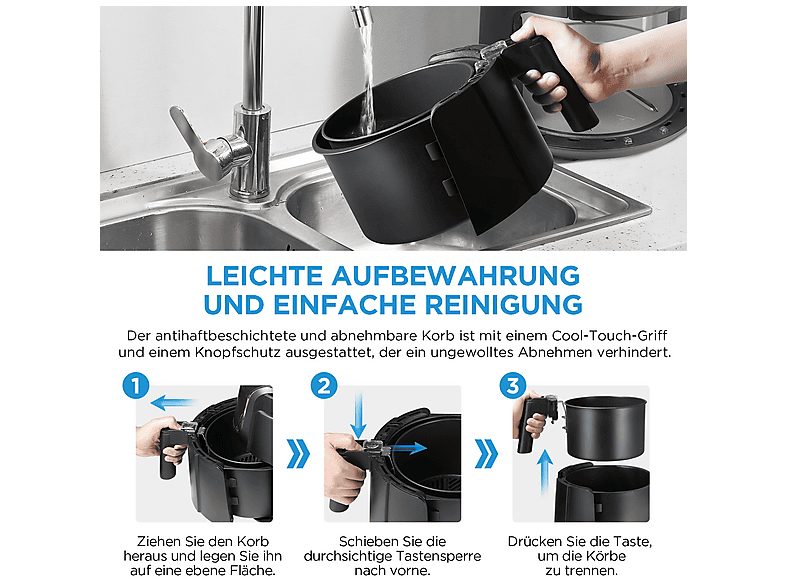 LEICHTE AUFBEWAHRUNG UND EINFACHE REINIGUNG

Der antihaftbeschichtete und abnehmbare Korb ist mit einem Cool-Touch-Griff und einem Knopfschutz ausgestattet, der ein ungewolltes Abnehmen verhindert.

1

Ziehen Sie den Korb heraus und legen Sie ihn auf eine ebene Fläche.

2

Schieben Sie die durchsichtige Tastensperre nach vorne.

3

Drücken Sie die Taste, um die Körbe zu trennen.