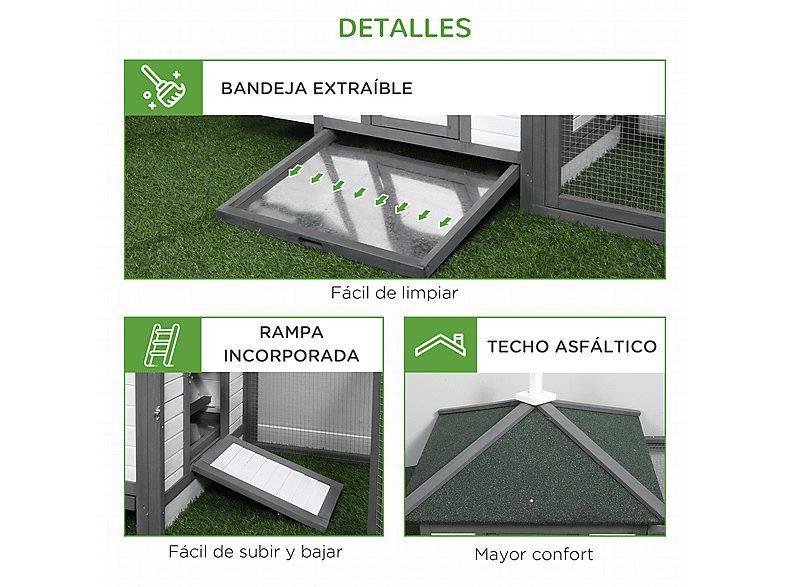 DETALLES

BANDEJA EXTRAÍBLE

Fácil de limpiar

RAMPA INCORPORADA

Fácil de subir y bajar

TECHO ASFÁLTICO

Mayor confort