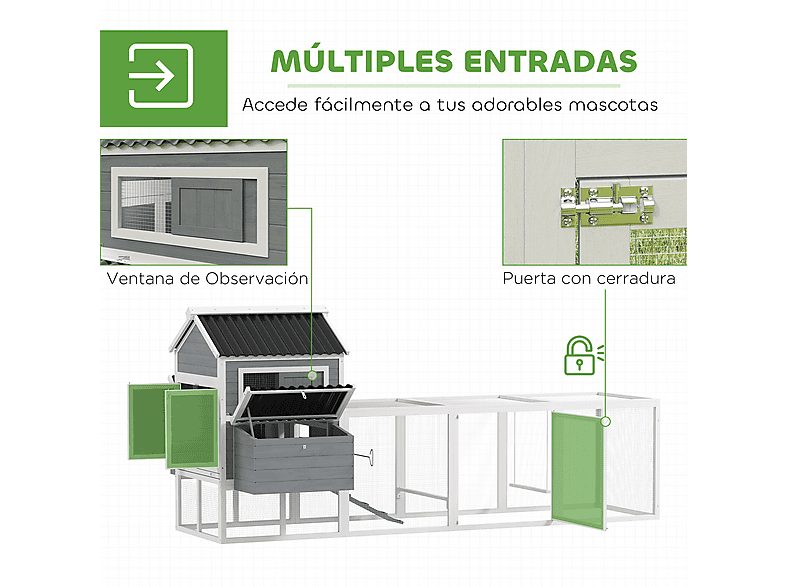 MÚLTIPLES ENTRADAS

Accede fácilmente a tus adorables mascotas

Ventana de Observación

Puerta con cerradura