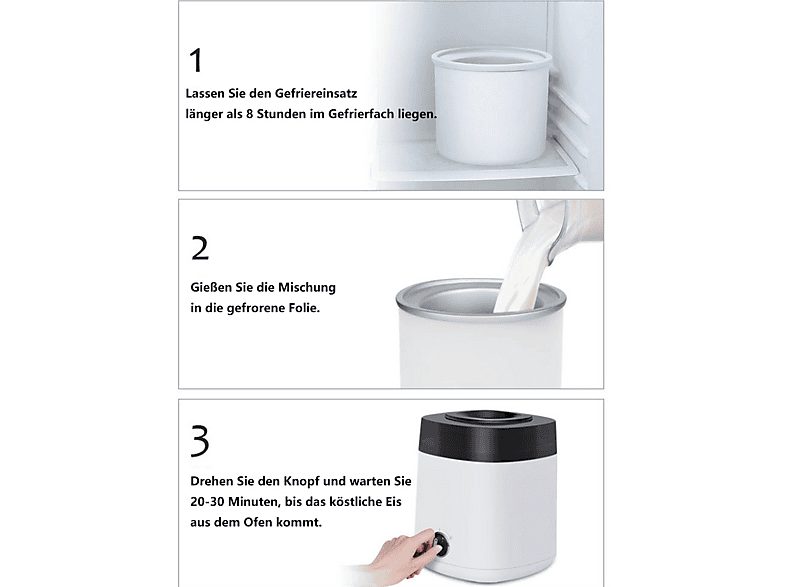 1

Lassen Sie den Gefriereinsatz länger als 8 Stunden im Gefrierfach liegen.

2

Gießen Sie die Mischung in die gefrorene Folie.

3

Drehen Sie den Knopf und warten Sie 20-30 Minuten, bis das köstliche Eis aus dem Ofen kommt.