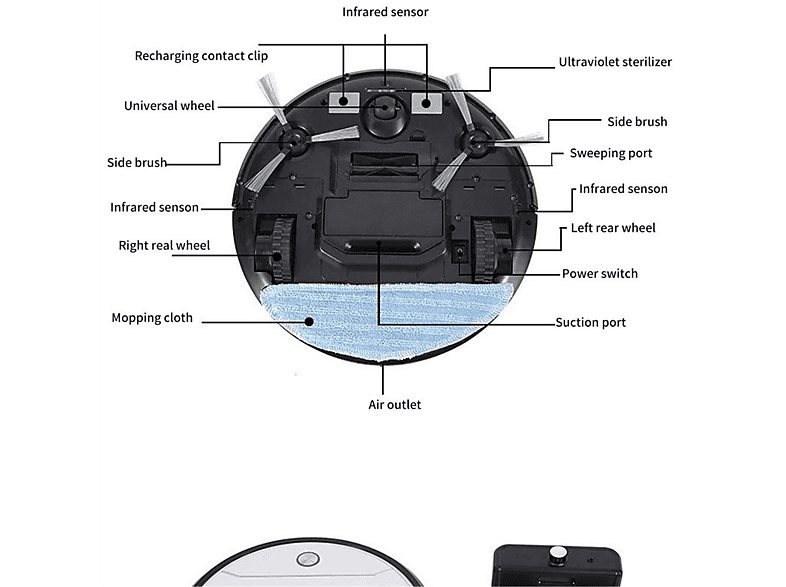 Infrared sensor

Recharging contact clip

Ultraviolet sterilizer

Universal wheel

Side brush

Side brush

Sweeping port

Infrared senson

Infrared senson

Left rear wheel

Right real wheel

Power switch

Mopping cloth

Suction port

Air outlet